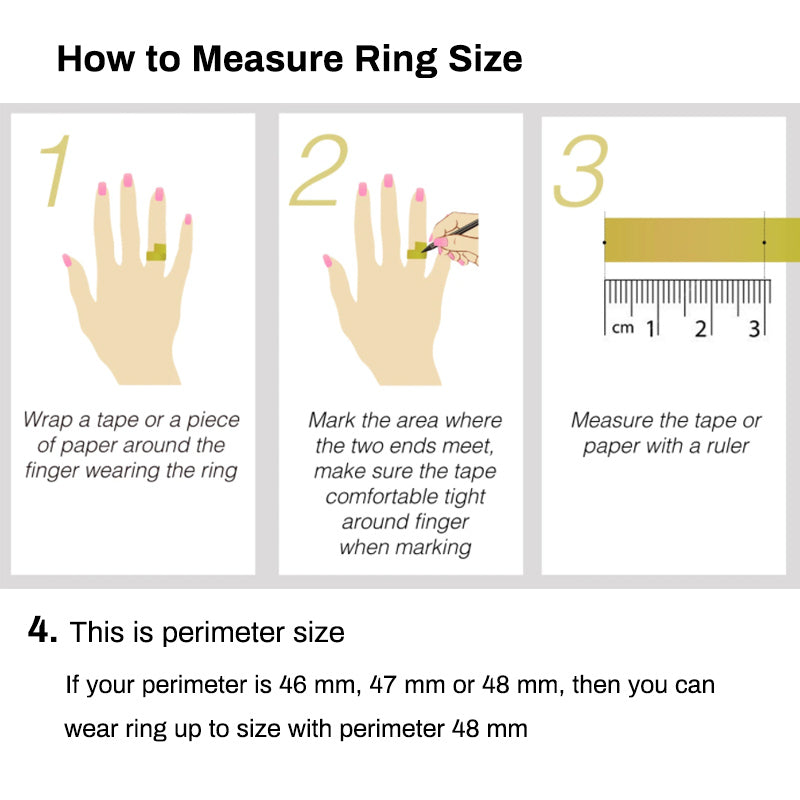 How to Measure Ring Size

1

Wrap a tape or a piece of paper around the finger wearing the ring

2

Mark the area where the two ends meet, make sure the tape comfortable tight around finger when marking

3

cm 1 2 3

Measure the tape or paper with a ruler

4. This is perimeter size

If your perimeter is 46 mm, 47 mm or 48 mm, then you can wear ring up to size with perimeter 48 mm